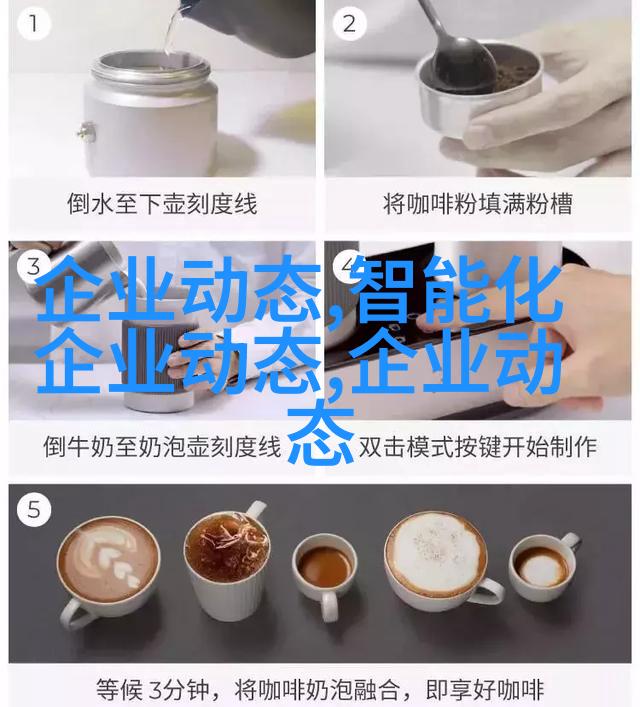 1
倒水至下壶刻度线

2
将咖啡粉填满粉槽

3
4
企业动态,智能化企业动态,企业动态

倒牛奶至奶泡壶刻度线
双击模式按键开始制作

5
等候 3分钟，将咖啡奶泡融合，即享好咖啡